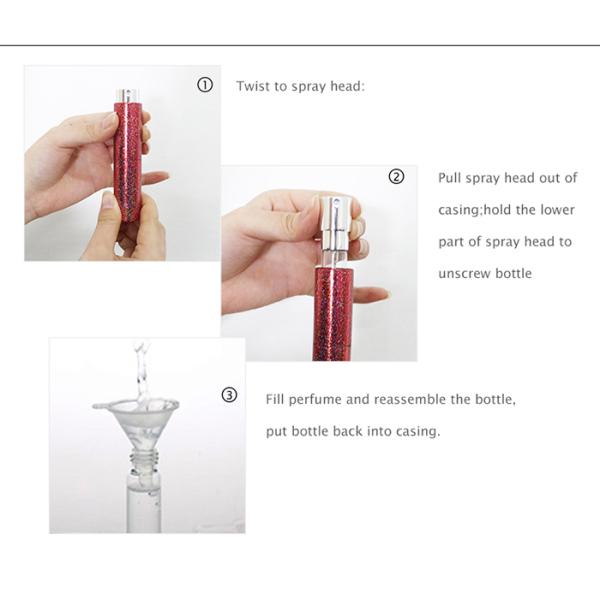 ① Twist to spray head:

② Pull spray head out of casing;hold the lower part of spray head to unscrew bottle

③ Fill perfume and reassemble the bottle, put bottle back into casing.