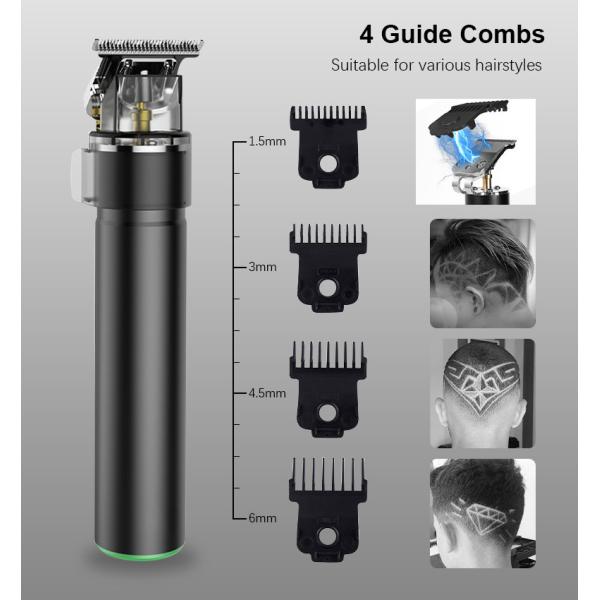 4 Guide Combs

Suitable for various hairstyles

1.5mm

3mm

4.5mm

6mm