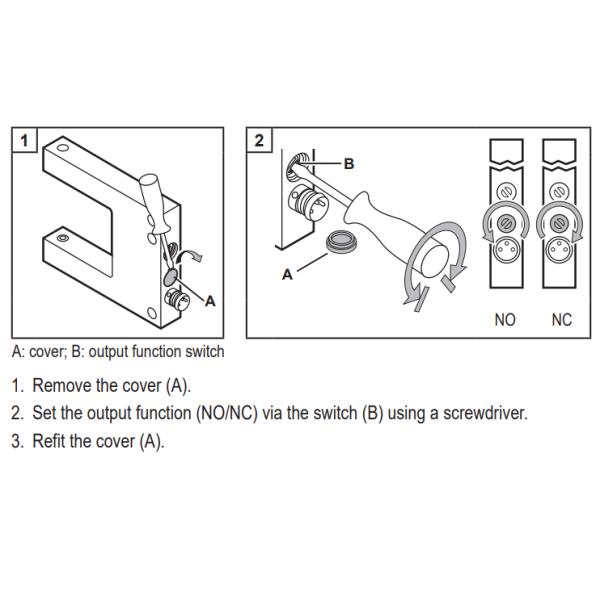 1

A

2

B

A

NO

NC

A: cover; B: output function switch

1. Remove the cover (A).
2. Set the output function (NO/NC) via the switch (B) using a screwdriver.
3. Refit the cover (A).