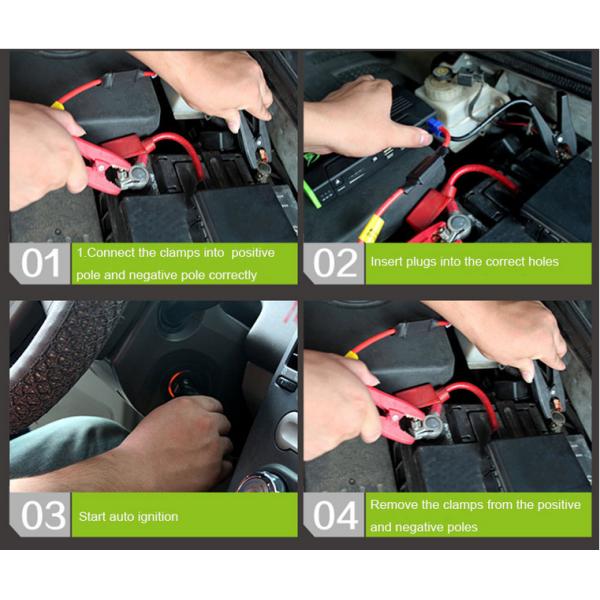 01 1.Connect the clamps into positive pole and negative pole correctly

02 Insert plugs into the correct holes

03 Start auto ignition

04 Remove the clamps from the positive and negative poles