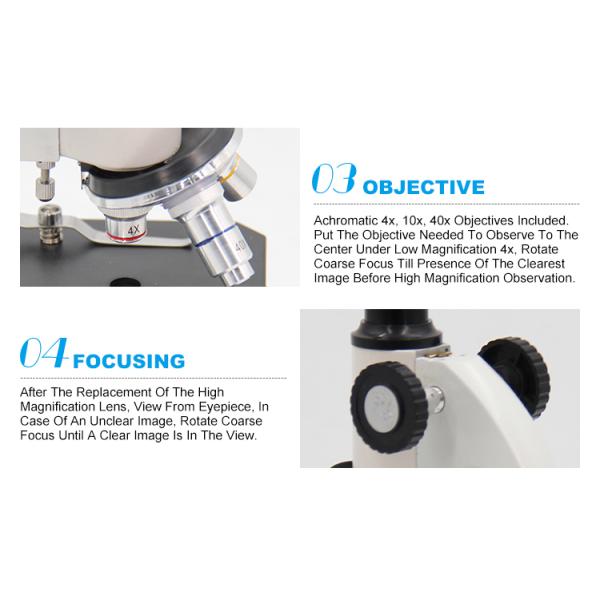 4X

40

03 OBJECTIVE

Achromatic 4x, 10x, 40x Objectives Included. Put The Objective Needed To Observe To The Center Under Low Magnification 4x, Rotate Coarse Focus Till Presence Of The Clearest Image Before High Magnification Observation.

04 FOCUSING

After The Replacement Of The High Magnification Lens, View From Eyepiece, In Case Of An Unclear Image, Rotate Coarse Focus Until A Clear Image Is In The View.