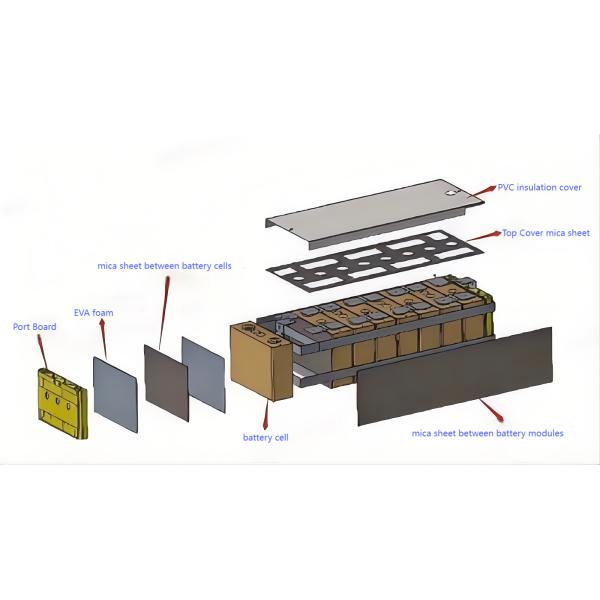 PVC insulation cover
Top Cover mica sheet
mica sheet between battery cells
EVA foam
Port Board
battery cell
mica sheet between battery modules