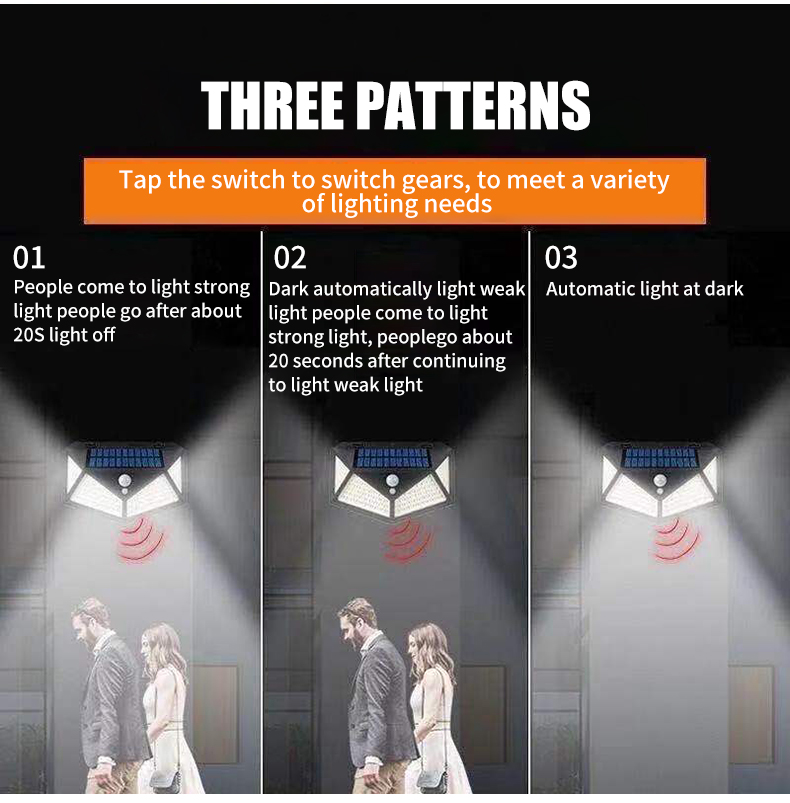 THREE PATTERNS

Tap the switch to switch gears, to meet a variety of lighting needs

01
People come to light strong light people go after about 20S light off

02
Dark automatically light weak light people come to light strong light, peoplego about 20 seconds after continuing to light weak light

03
Automatic light at dark