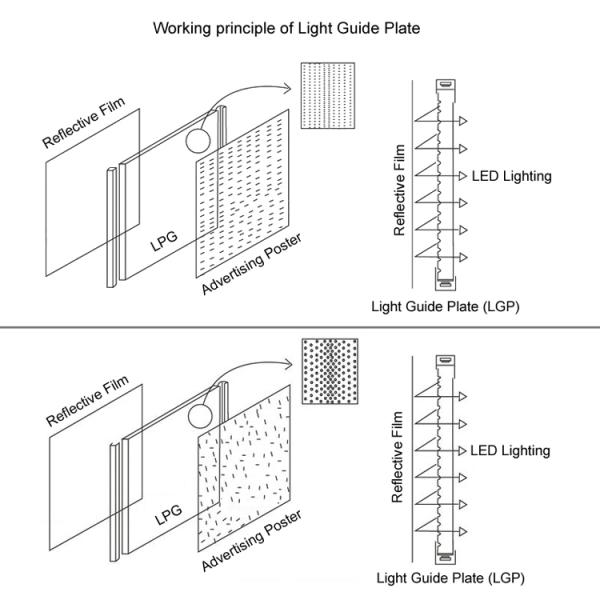 Working principle of Light Guide Plate

Reflective Film

LPG

Advertising Poster

Reflective Film

LED Lighting

Light Guide Plate (LGP)

Reflective Film

LPG

Advertising Poster

Reflective Film

LED Lighting

Light Guide Plate (LGP)