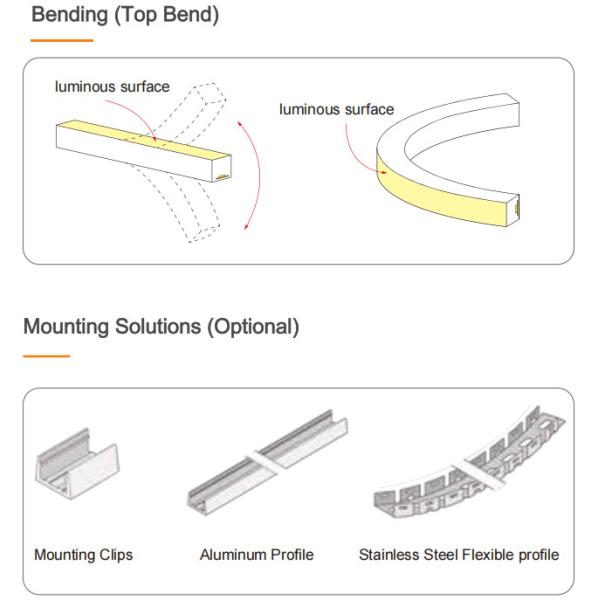 Bending (Top Bend)

luminous surface

luminous surface

Mounting Solutions (Optional)

Mounting Clips

Aluminum Profile

Stainless Steel Flexible profile