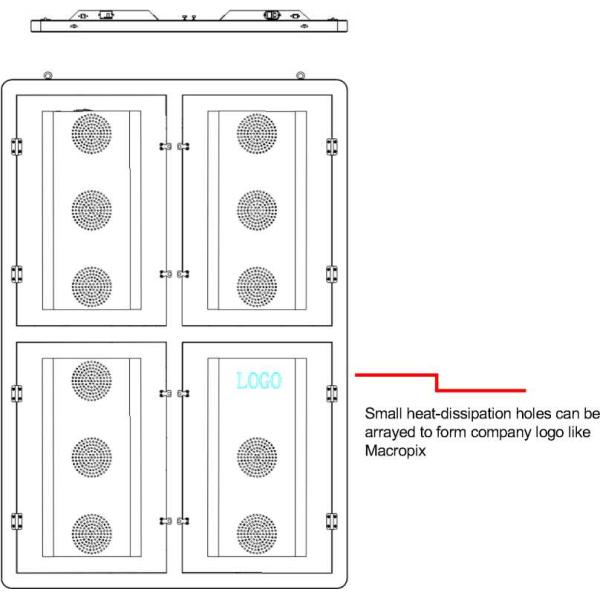 LOGO

Small heat-dissipation holes can be arrayed to form company logo like Macropix