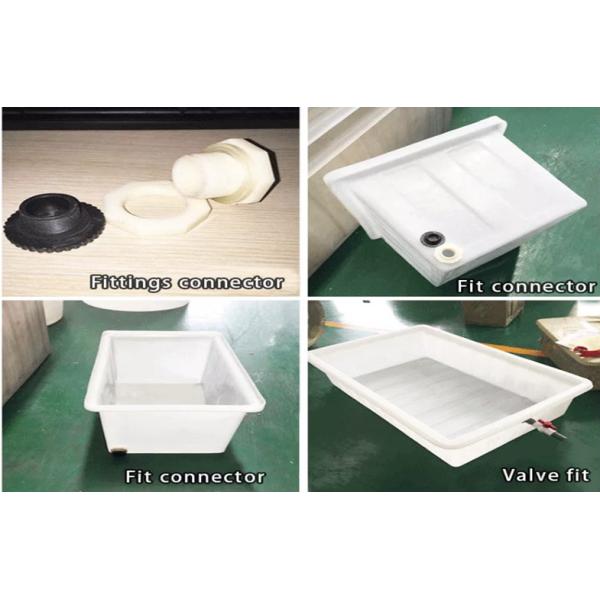 Fittings connector

Fit connector

Fit connector

Valve fit