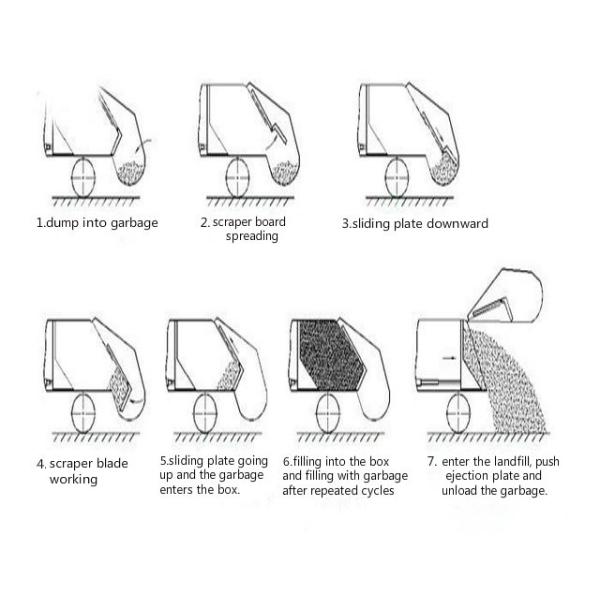 1.dump into garbage

2. scraper board spreading

3.sliding plate downward

4. scraper blade working

5.sliding plate going up and the garbage enters the box.

6.filling into the box and filling with garbage after repeated cycles

7. enter the landfill, push ejection plate and unload the garbage.