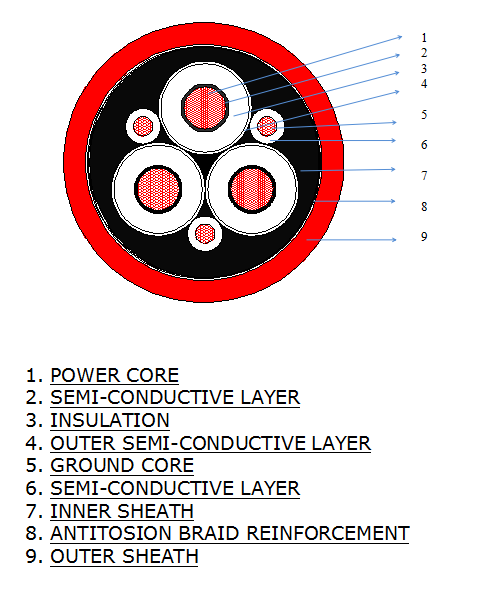 1
2
3
4
5
6
7
8
9

1. POWER CORE
2. SEMI-CONDUCTIVE LAYER
3. INSULATION
4. OUTER SEMI-CONDUCTIVE LAYER
5. GROUND CORE
6. SEMI-CONDUCTIVE LAYER
7. INNER SHEATH
8. ANTITOSION BRAID REINFORCEMENT
9. OUTER SHEATH