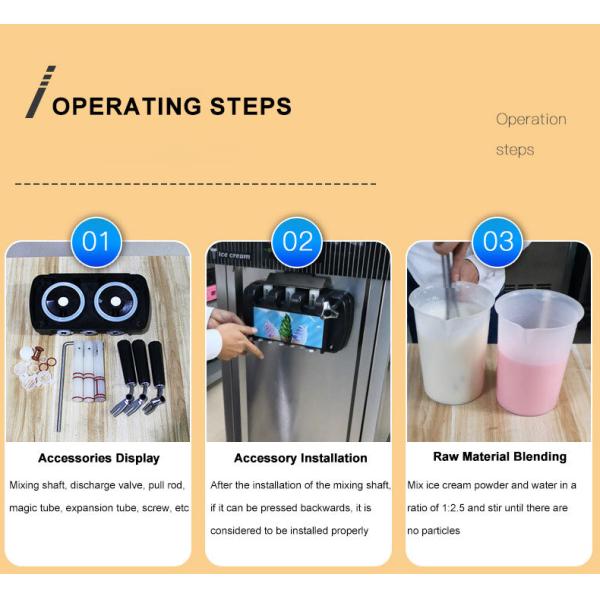 OPERATING STEPS

Operation steps

01

Accessories Display

Mixing shaft, discharge valve, pull rod, magic tube, expansion tube, screw, etc

02

ice cream

Accessory Installation

After the installation of the mixing shaft, if it can be pressed backwards, it is considered to be installed properly

03

Raw Material Blending

Mix ice cream powder and water in a ratio of 1:2.5 and stir until there are no particles