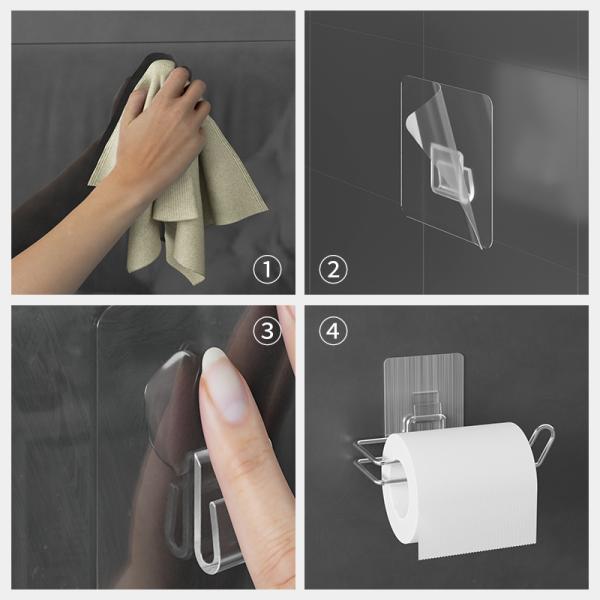 1
2
3
4