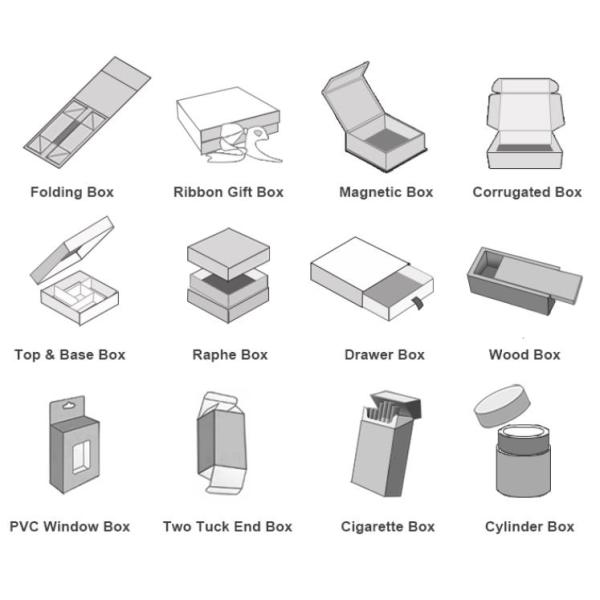 Folding Box
Ribbon Gift Box
Magnetic Box
Corrugated Box

Top & Base Box
Raphe Box
Drawer Box
Wood Box

PVC Window Box
Two Tuck End Box
Cigarette Box
Cylinder Box