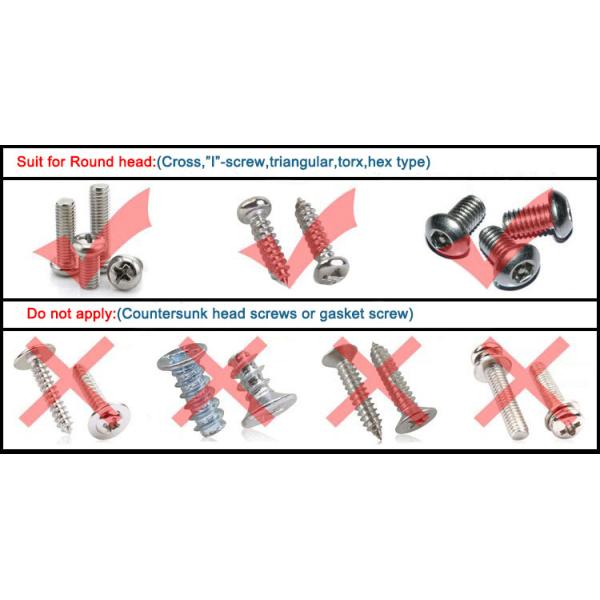 Suit for Round head:(Cross,"I"-screw,triangular,torx,hex type)

Do not apply:(Countersunk head screws or gasket screw)