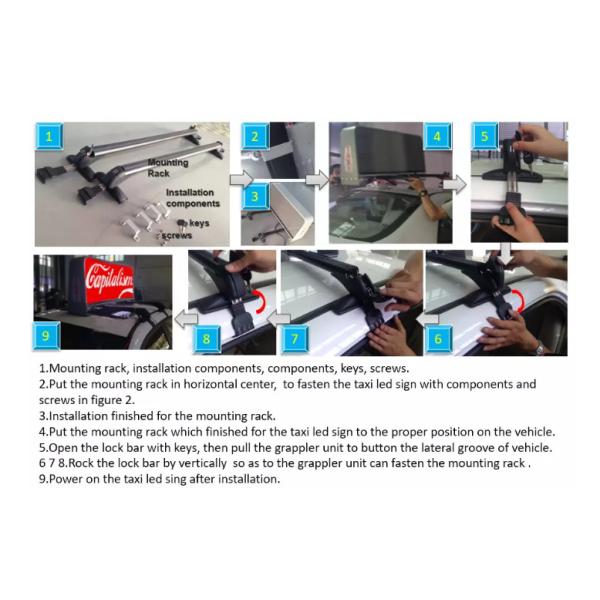 1

Mounting Rack

Installation components

keys

screws

2

3

4

5

9

Capitalism

8

7

6

1.Mounting rack, installation components, components, keys, screws.
2.Put the mounting rack in horizontal center, to fasten the taxi led sign with components and screws in figure 2.
3.Installation finished for the mounting rack.
4.Put the mounting rack which finished for the taxi led sign to the proper position on the vehicle.
5.Open the lock bar with keys, then pull the grappler unit to button the lateral groove of vehicle.
6 7 8.Rock the lock bar by vertically so as to the grappler unit can fasten the mounting rack .
9.Power on the taxi led sing after installation.