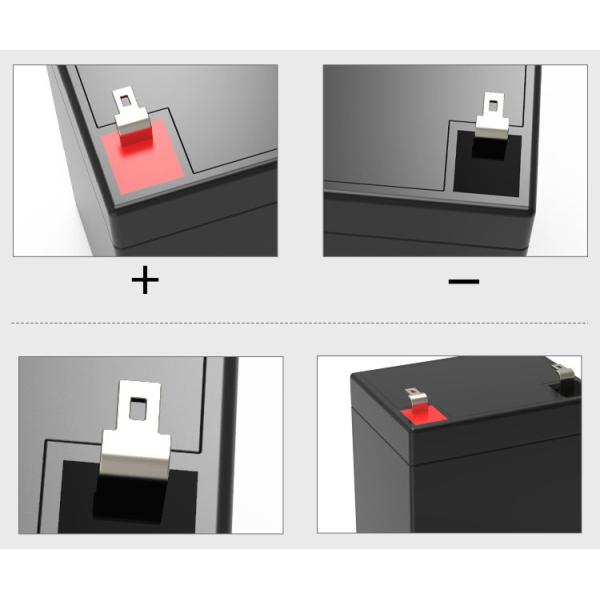 +

−