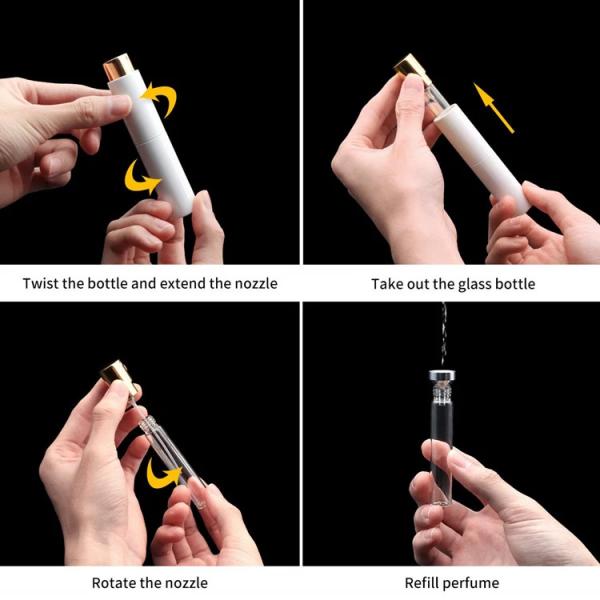 Twist the bottle and extend the nozzle

Take out the glass bottle

Rotate the nozzle

Refill perfume