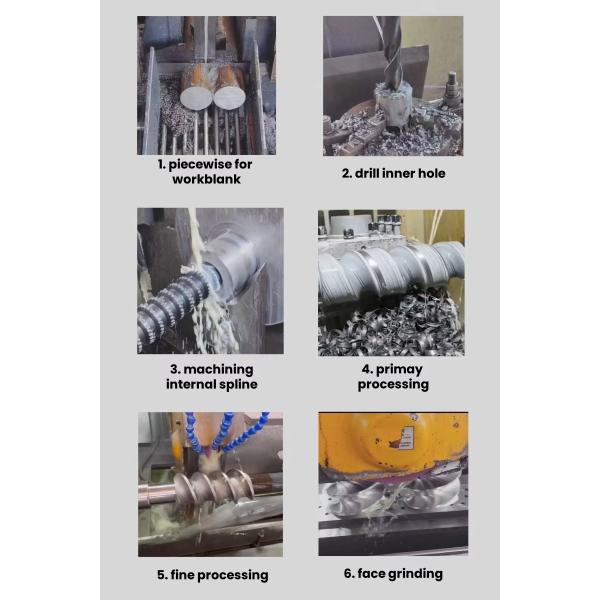 1. piecewise for workblank

2. drill inner hole

3. machining internal spline

4. primay processing

5. fine processing

6. face grinding