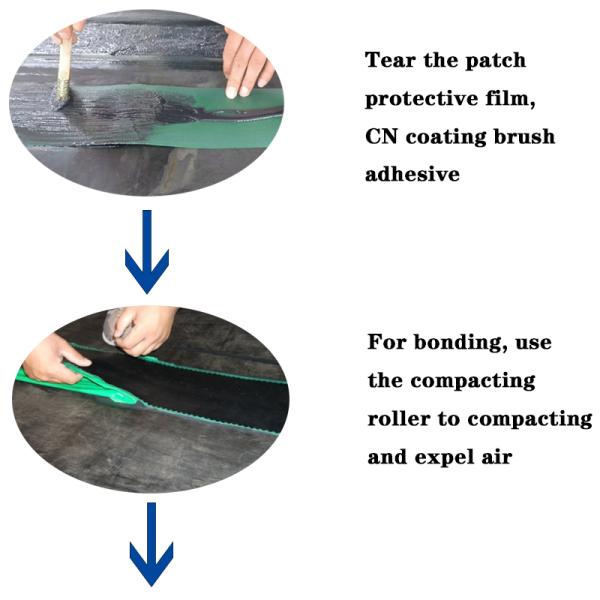 Tear the patch protective film, CN coating brush adhesive

For bonding, use the compacting roller to compacting and expel air