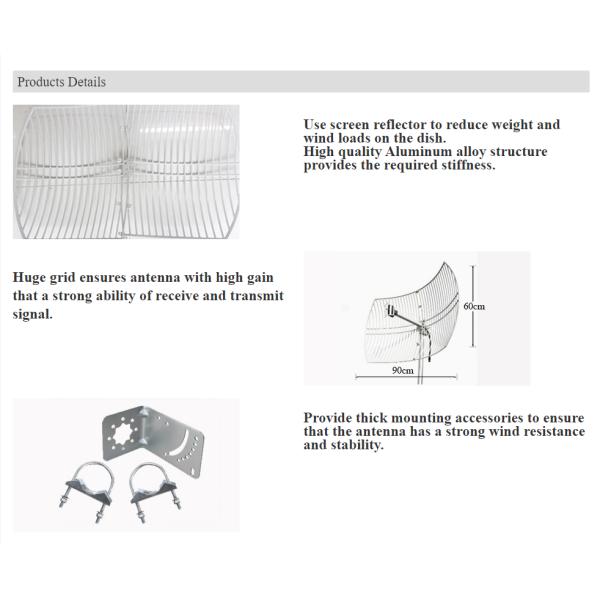 Products Details

Use screen reflector to reduce weight and wind loads on the dish.
High quality Aluminum alloy structure provides the required stiffness.

Huge grid ensures antenna with high gain that a strong ability of receive and transmit signal.

60cm

90cm

Provide thick mounting accessories to ensure that the antenna has a strong wind resistance and stability.