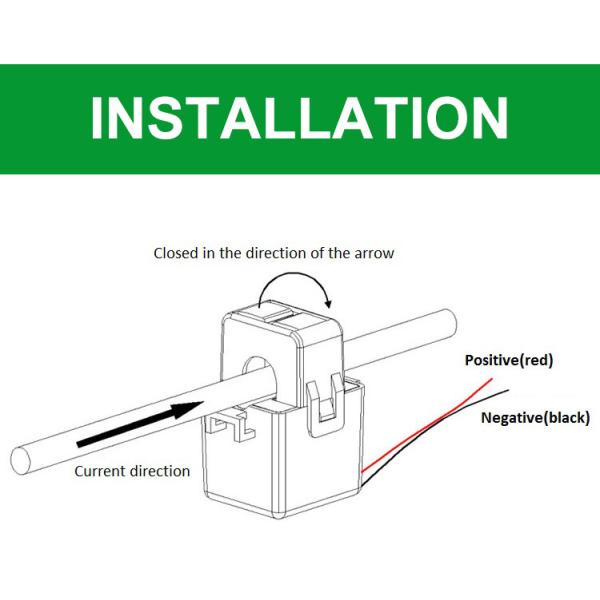 INSTALLATION

Closed in the direction of the arrow

Positive(red)

Negative(black)

Current direction