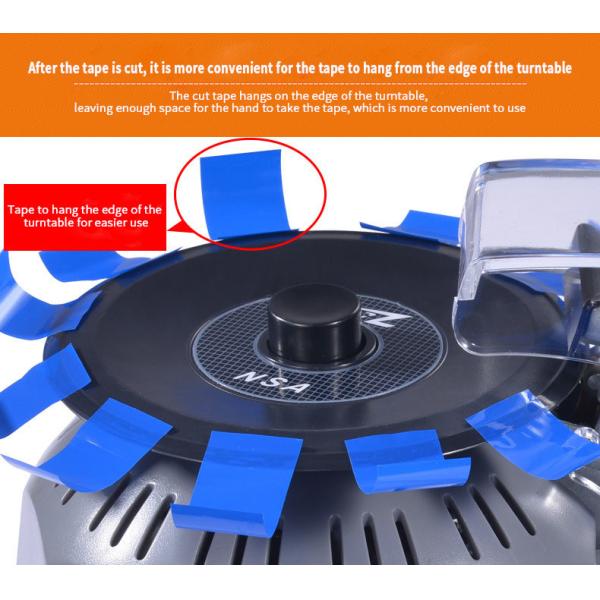 After the tape is cut, it is more convenient for the tape to hang from the edge of the turntable

The cut tape hangs on the edge of the turntable, leaving enough space for the hand to take the tape, which is more convenient to use

Tape to hang the edge of the turntable for easier use

NSA