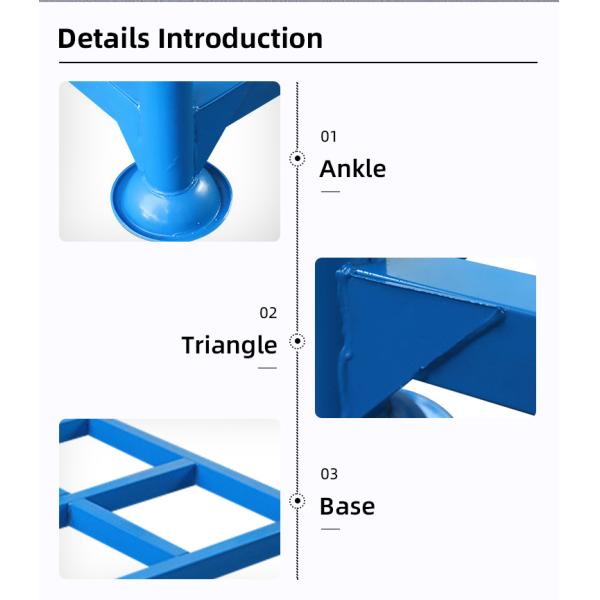 Details Introduction

01
Ankle

02
Triangle

03
Base