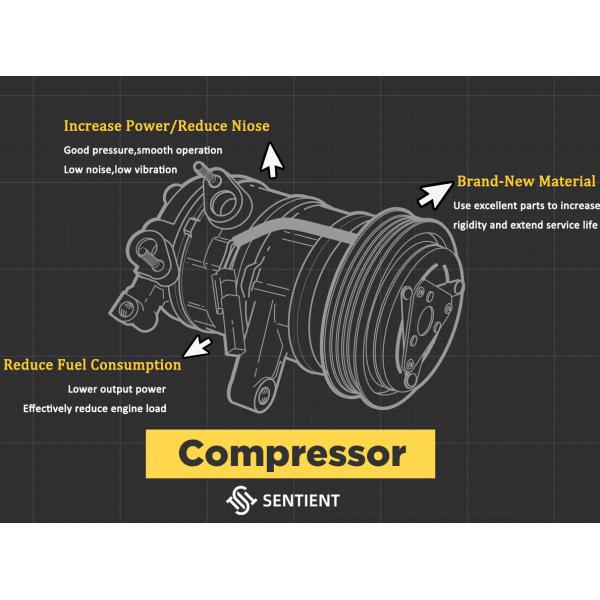 Increase Power/Reduce Niose

Good pressure,smooth operation

Low noise,low vibration

Brand-New Material

Use excellent parts to increase

rigidity and extend service life

Reduce Fuel Consumption

Lower output power

Effectively reduce engine load

Compressor

SENTIENT