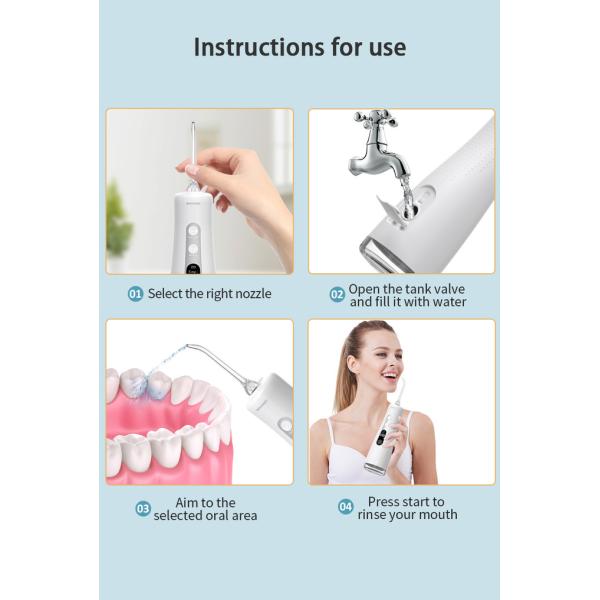 Instructions for use

01 Select the right nozzle

02 Open the tank valve and fill it with water

03 Aim to the selected oral area

04 Press start to rinse your mouth