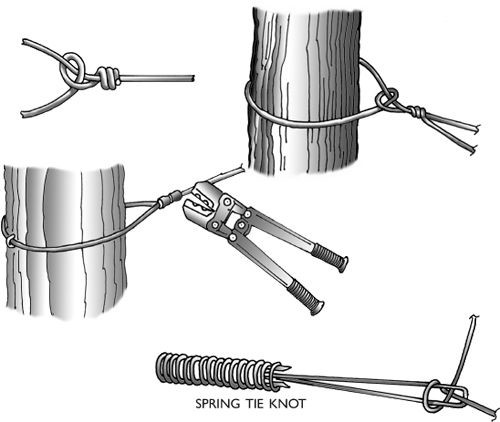 SPRING TIE KNOT