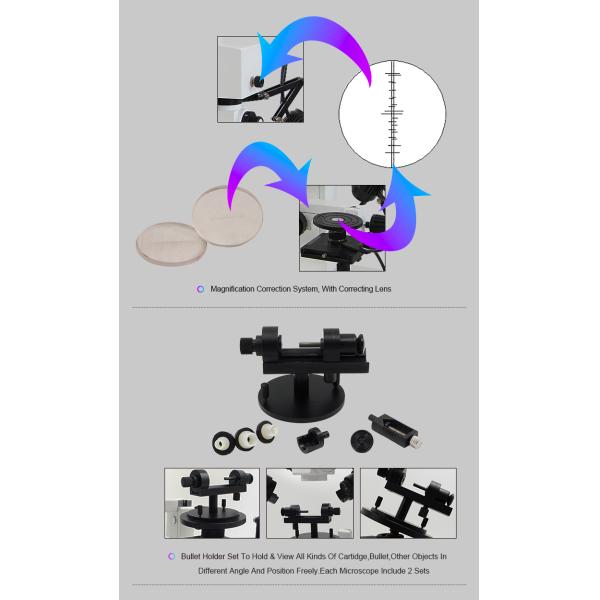 Magnification Correction System, With Correcting Lens

Bullet Holder Set To Hold & View All Kinds Of Cartidge,Bullet,Other Objects In Different Angle And Position Freely.Each Microscope Include 2 Sets