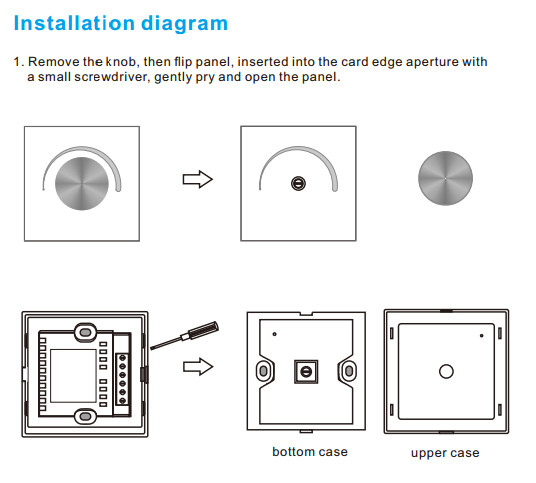 Installation diagram

1. Remove the knob, then flip panel, inserted into the card edge aperture with a small screwdriver, gently pry and open the panel.

bottom case

upper case