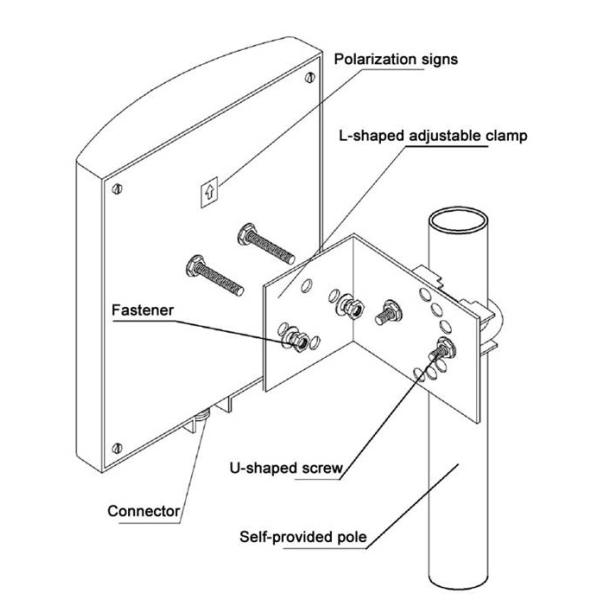 Polarization signs

L-shaped adjustable clamp

Fastener

U-shaped screw

Connector

Self-provided pole