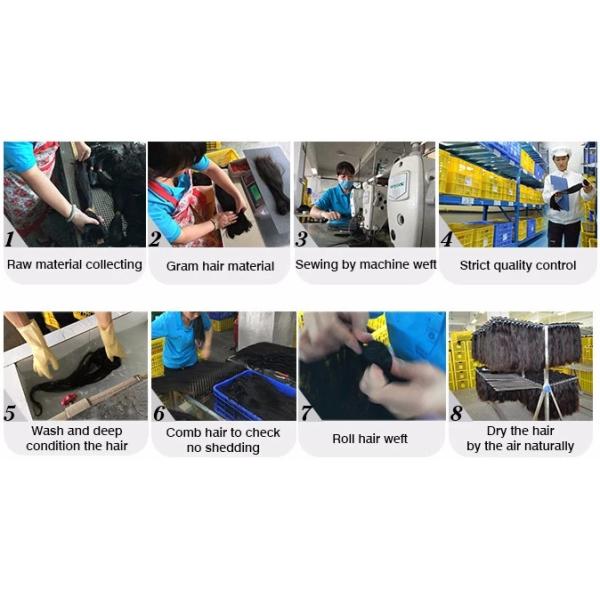 1
Raw material collecting

2
Gram hair material

3
Sewing by machine weft

4
Strict quality control

5
Wash and deep condition the hair

6
Comb hair to check no shedding

7
Roll hair weft

8
Dry the hair by the air naturally