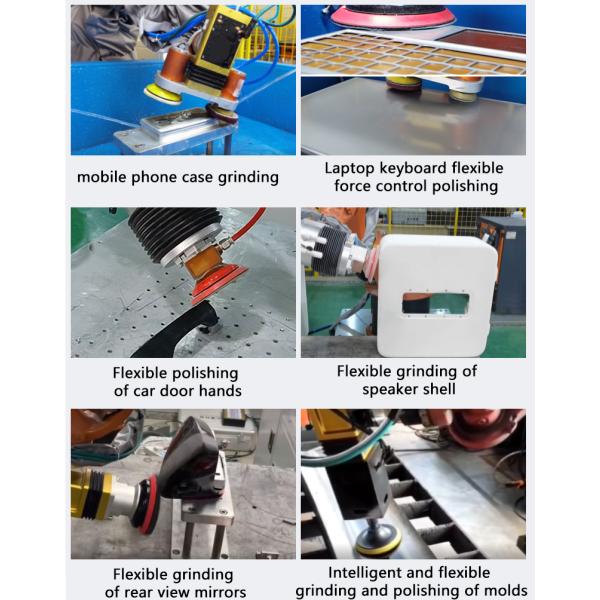 mobile phone case grinding

Laptop keyboard flexible force control polishing

Flexible polishing of car door hands

Flexible grinding of speaker shell

Flexible grinding of rear view mirrors

Intelligent and flexible grinding and polishing of molds