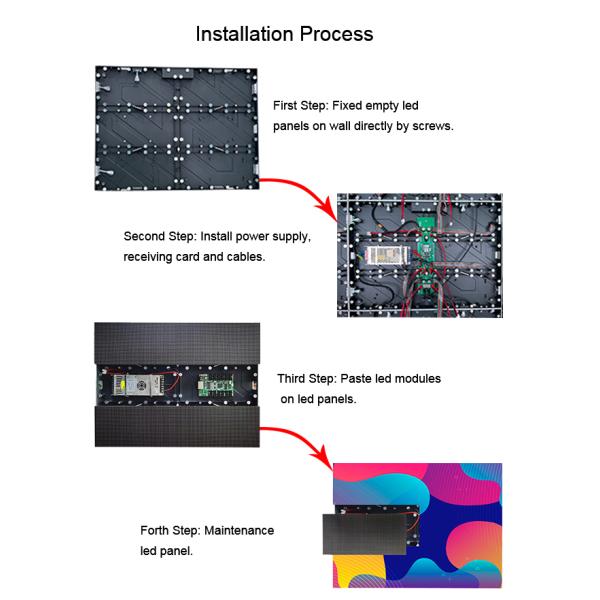 Installation Process

First Step: Fixed empty led panels on wall directly by screws.

Second Step: Install power supply, receiving card and cables.

Third Step: Paste led modules on led panels.

Forth Step: Maintenance led panel.