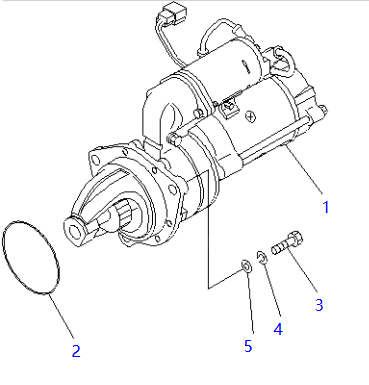 1
3
4
5
2