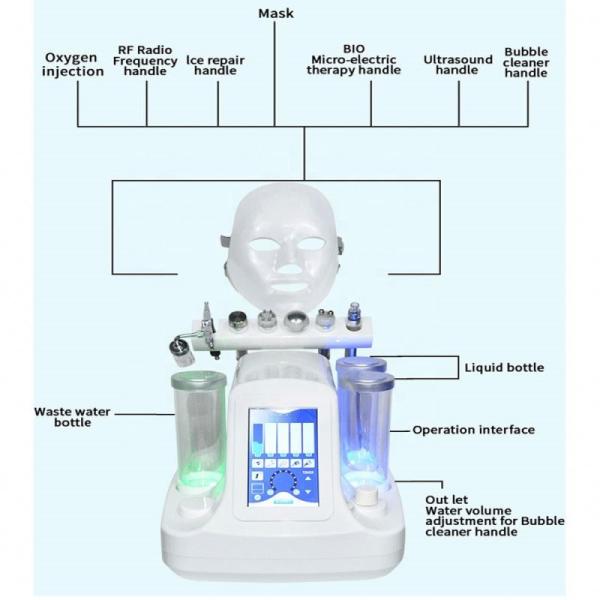 Mask

Oxygen injection

RF Radio Frequency handle

Ice repair handle

BIO Micro-electric therapy handle

Ultrasound handle

Bubble cleaner handle

Liquid bottle

Waste water bottle

Operation interface

Out let Water volume adjustment for Bubble cleaner handle