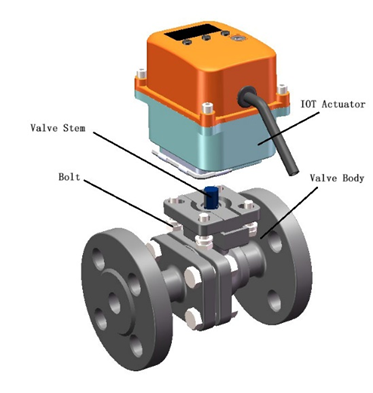 IOT Actuator
Valve Stem
Bolt
Valve Body