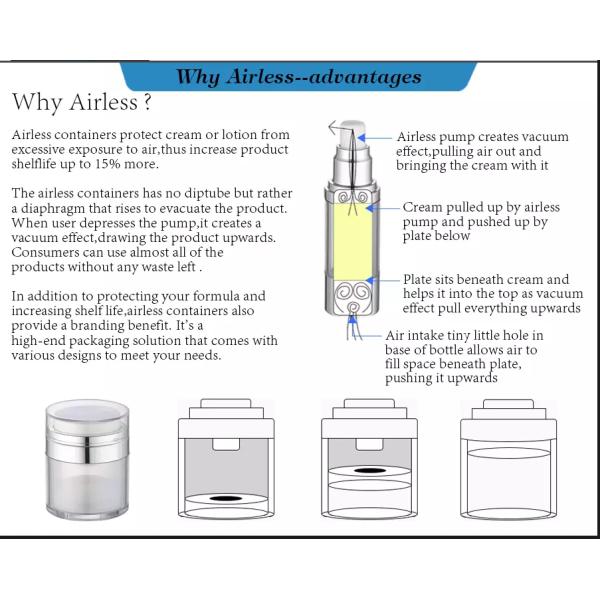 Why Airless--advantages

Why Airless ?

Airless containers protect cream or lotion from excessive exposure to air,thus increase product shelflife up to 15% more.

The airless containers has no diptube but rather a diaphragm that rises to evacuate the product. When user depresses the pump,it creates a vacuum effect,drawing the product upwards. Consumers can use almost all of the products without any waste left .

In addition to protecting your formula and increasing shelf life,airless containers also provide a branding benefit. It's a high-end packaging solution that comes with various designs to meet your needs.

Airless pump creates vacuum effect,pulling air out and bringing the cream with it

Cream pulled up by airless pump and pushed up by plate below

Plate sits beneath cream and helps it into the top as vacuum effect pull everything upwards

Air intake tiny little hole in base of bottle allows air to fill space beneath plate, pushing it upwards