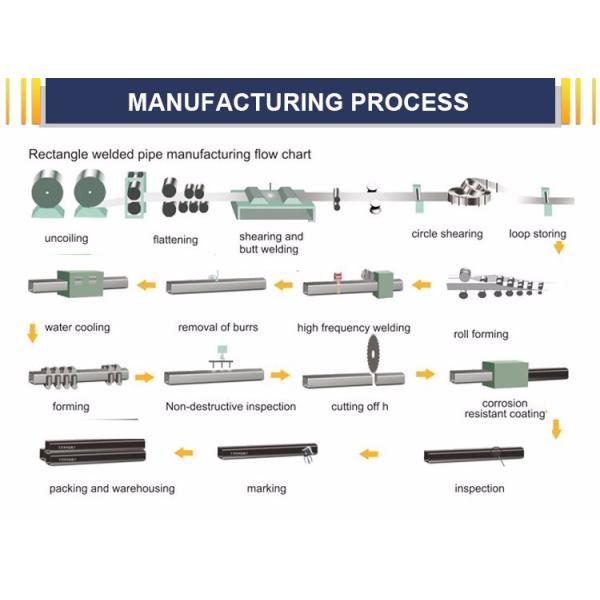 MANUFACTURING PROCESS

Rectangle welded pipe manufacturing flow chart

uncoiling

flattening

shearing and butt welding

circle shearing

loop storing

water cooling

removal of burrs

high frequency welding

roll forming

forming

Non-destructive inspection

cutting off h

corrosion resistant coating

packing and warehousing

marking

inspection