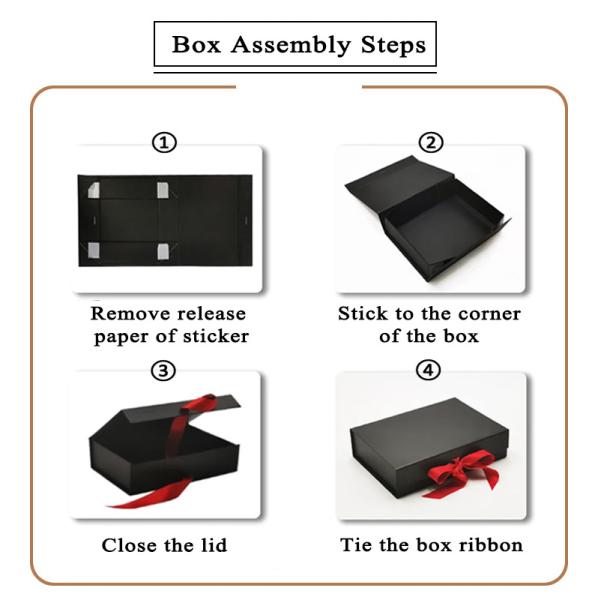 Box Assembly Steps

①

Remove release paper of sticker

②

Stick to the corner of the box

③

Close the lid

④

Tie the box ribbon