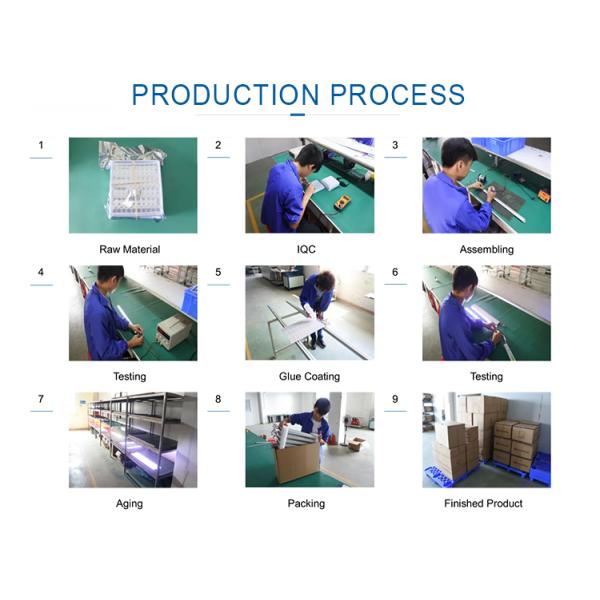 PRODUCTION PROCESS

1

Raw Material

2

IQC

3

Assembling

4

Testing

5

Glue Coating

6

Testing

7

Aging

8

Packing

9

Finished Product