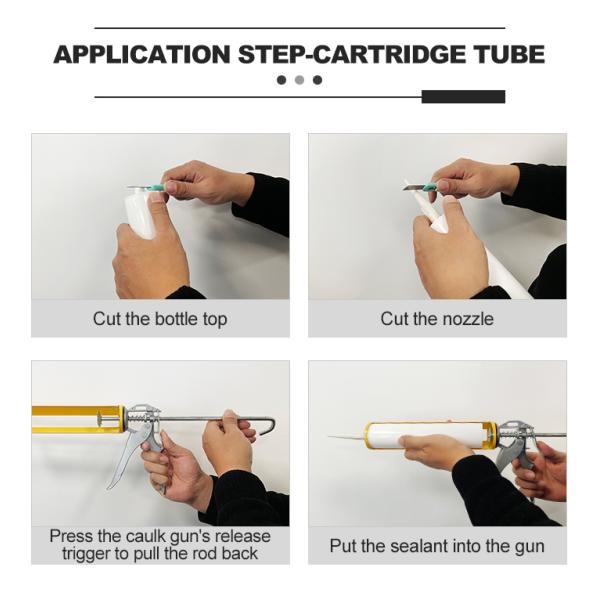 APPLICATION STEP-CARTRIDGE TUBE

Cut the bottle top

Cut the nozzle

Press the caulk gun's release trigger to pull the rod back

Put the sealant into the gun