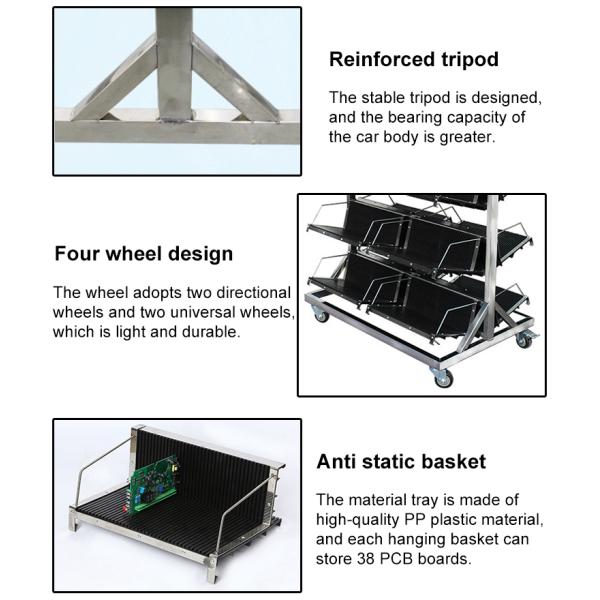 Reinforced tripod

The stable tripod is designed, and the bearing capacity of the car body is greater.

Four wheel design

The wheel adopts two directional wheels and two universal wheels, which is light and durable.

Anti static basket

The material tray is made of high-quality PP plastic material, and each hanging basket can store 38 PCB boards.