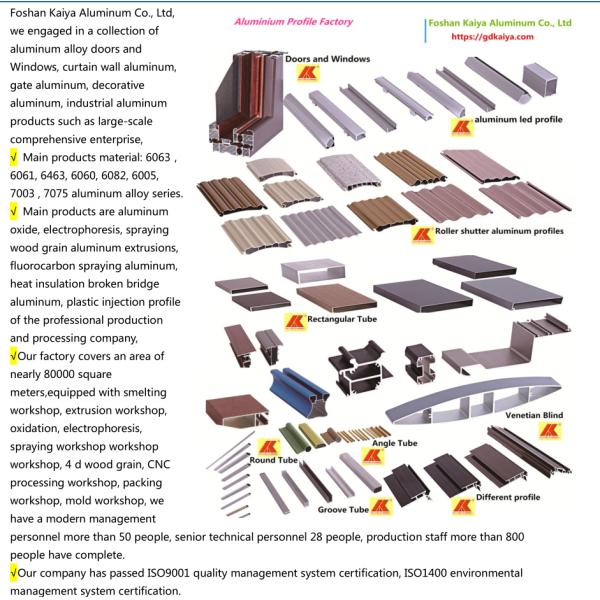 Foshan Kaiya Aluminum Co., Ltd, we engaged in a collection of aluminum alloy doors and Windows, curtain wall aluminum, gate aluminum, decorative aluminum, industrial aluminum products such as large-scale comprehensive enterprise,

√ Main products material: 6063 , 6061, 6463, 6060, 6082, 6005, 7003 , 7075 aluminum alloy series.

√ Main products are aluminum oxide, electrophoresis, spraying wood grain aluminum extrusions, fluorocarbon spraying aluminum, heat insulation broken bridge aluminum, plastic injection profile of the professional production and processing company,

√Our factory covers an area of nearly 80000 square meters,equipped with smelting workshop, extrusion workshop, oxidation, electrophoresis, spraying workshop workshop workshop, 4 d wood grain, CNC processing workshop, packing workshop, mold workshop, we have a modern management personnel more than 50 people, senior technical personnel 28 people, production staff more than 800 people have complete.

√Our company has passed ISO9001 quality management system certification, ISO1400 environmental management system certification.

Aluminium Profile Factory

Foshan Kaiya Aluminum Co., Ltd
https://gdkaiya.com

Doors and Windows

aluminum led profile

Roller shutter aluminum profiles

Rectangular Tube

Venetian Blind

Angle Tube

Round Tube

Groove Tube

Different profile