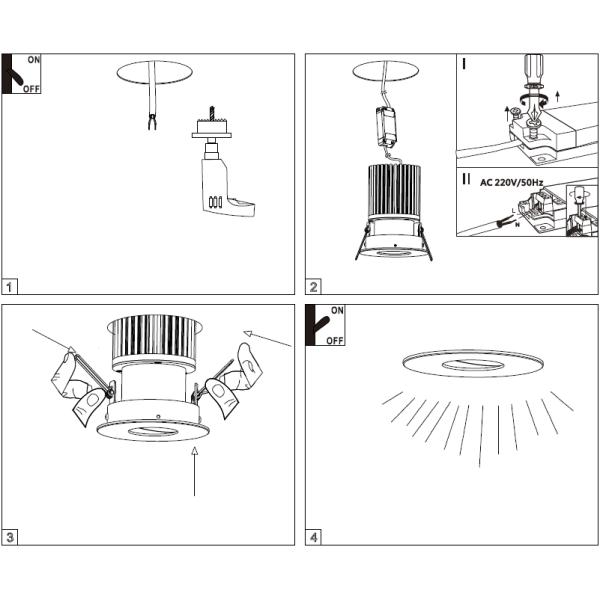 ON
OFF

1

I

II AC 220V/50Hz

L
N

2

3

ON
OFF

4