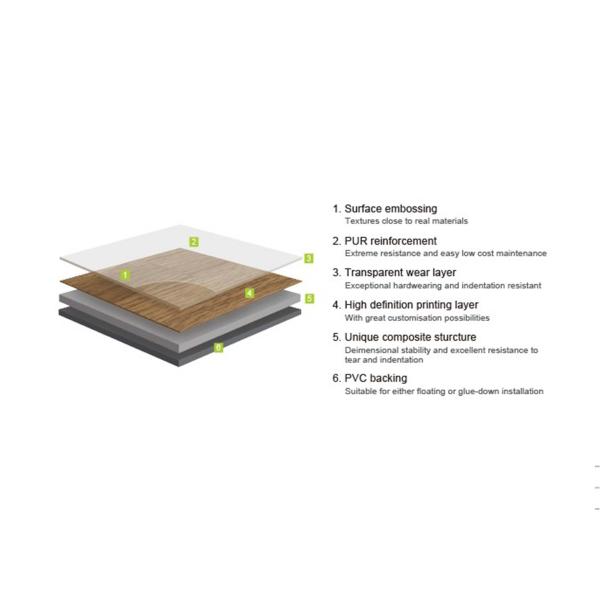 2
3
1
4
5
6

1. Surface embossing
Textures close to real materials

2. PUR reinforcement
Extreme resistance and easy low cost maintenance

3. Transparent wear layer
Exceptional hardwearing and indentation resistant

4. High definition printing layer
With great customisation possibilities

5. Unique composite sturcture
Deimensional stability and excellent resistance to tear and indentation

6. PVC backing
Suitable for either floating or glue-down installation