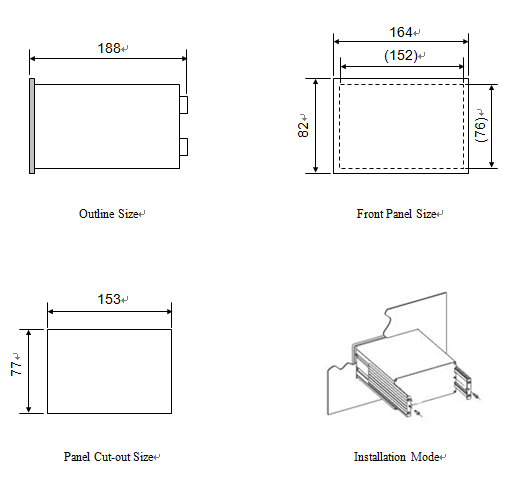 188

Outline Size

164

(152)

82

(76)

Front Panel Size

153

77

Panel Cut-out Size

Installation Mode