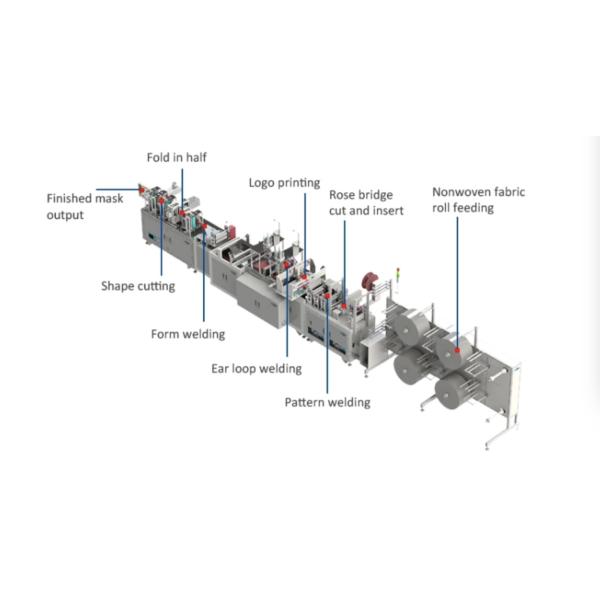 Fold in half

Finished mask output

Logo printing

Rose bridge cut and insert

Nonwoven fabric roll feeding

Shape cutting

Form welding

Ear loop welding

Pattern welding