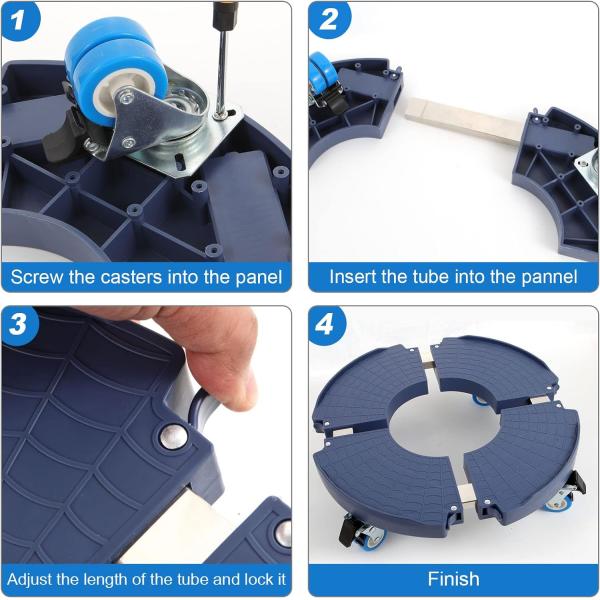 1
Screw the casters into the panel

2
Insert the tube into the pannel

3
Adjust the length of the tube and lock it

4
Finish